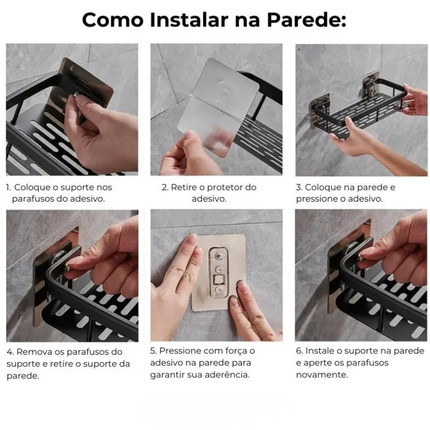 Como Instalar na Parede:

1. Coloque o suporte nos parafusos do adesivo.

2. Retire o protetor do adesivo.

3. Coloque na parede e pressione o adesivo.

4. Remova os parafusos do suporte e retire o suporte da parede.

5. Pressione com força o adesivo na parede para garantir sua aderência.

6. Instale o suporte na parede e aperte os parafusos novamente.