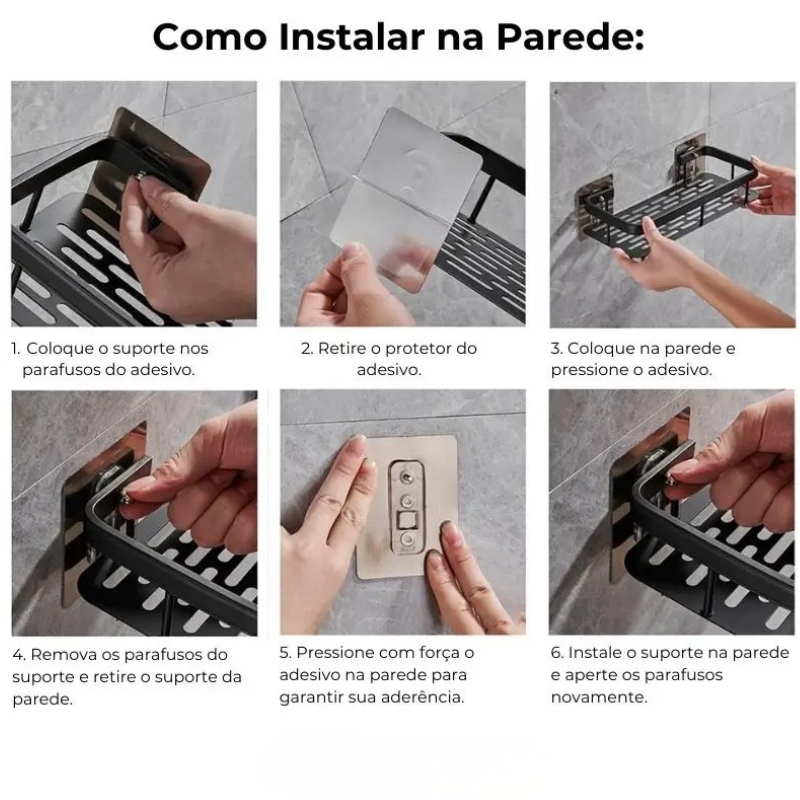 Como Instalar na Parede:

1. Coloque o suporte nos parafusos do adesivo.

2. Retire o protetor do adesivo.

3. Coloque na parede e pressione o adesivo.

4. Remova os parafusos do suporte e retire o suporte da parede.

5. Pressione com força o adesivo na parede para garantir sua aderência.

6. Instale o suporte na parede e aperte os parafusos novamente.